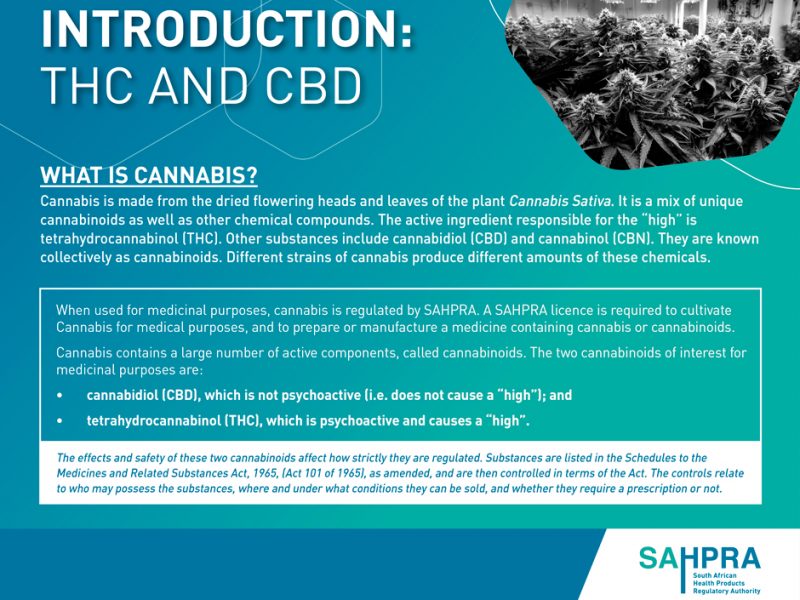 INTRODUCTION:
THC AND CBD

WHAT IS CANNABIS?

Cannabis is made from the dried flowering heads and leaves of the plant Cannabis Sativa. It is a mix of unique cannabinoids as well as other chemical compounds. The active ingredient responsible for the "high" is tetrahydrocannabinol (THC). Other substances include cannabidiol (CBD) and cannabinol (CBN). They are known collectively as cannabinoids. Different strains of cannabis produce different amounts of these chemicals.

When used for medicinal purposes, cannabis is regulated by SAHPRA. A SAHPRA licence is required to cultivate Cannabis for medical purposes, and to prepare or manufacture a medicine containing cannabis or cannabinoids.

Cannabis contains a large number of active components, called cannabinoids. The two cannabinoids of interest for medicinal purposes are:

• cannabidiol (CBD), which is not psychoactive (i.e. does not cause a "high"); and
• tetrahydrocannabinol (THC), which is psychoactive and causes a "high".

The effects and safety of these two cannabinoids affect how strictly they are regulated. Substances are listed in the Schedules to the Medicines and Related Substances Act, 1965, (Act 101 of 1965), as amended, and are then controlled in terms of the Act. The controls relate to who may possess the substances, where and under what conditions they can be sold, and whether they require a prescription or not.

SAHPRA
South African
Health Products
Regulatory Authority